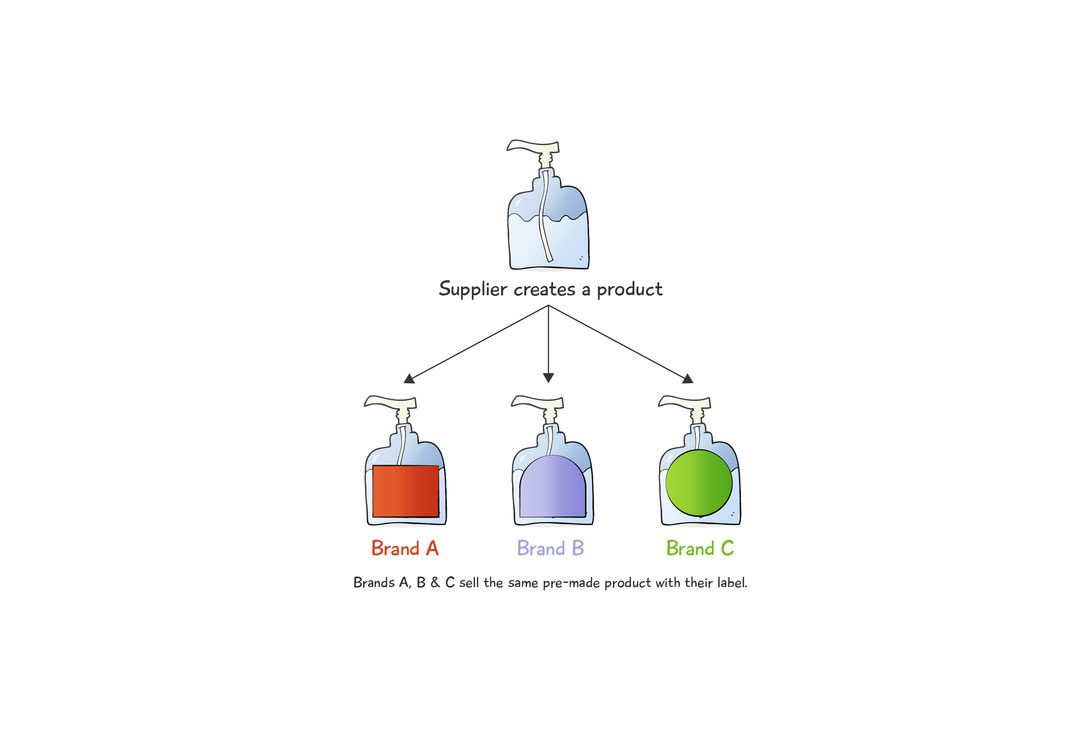 Supplier creates a product

Brand A

Brand B

Brand C

Brands A, B & C sell the same pre-made product with their label.